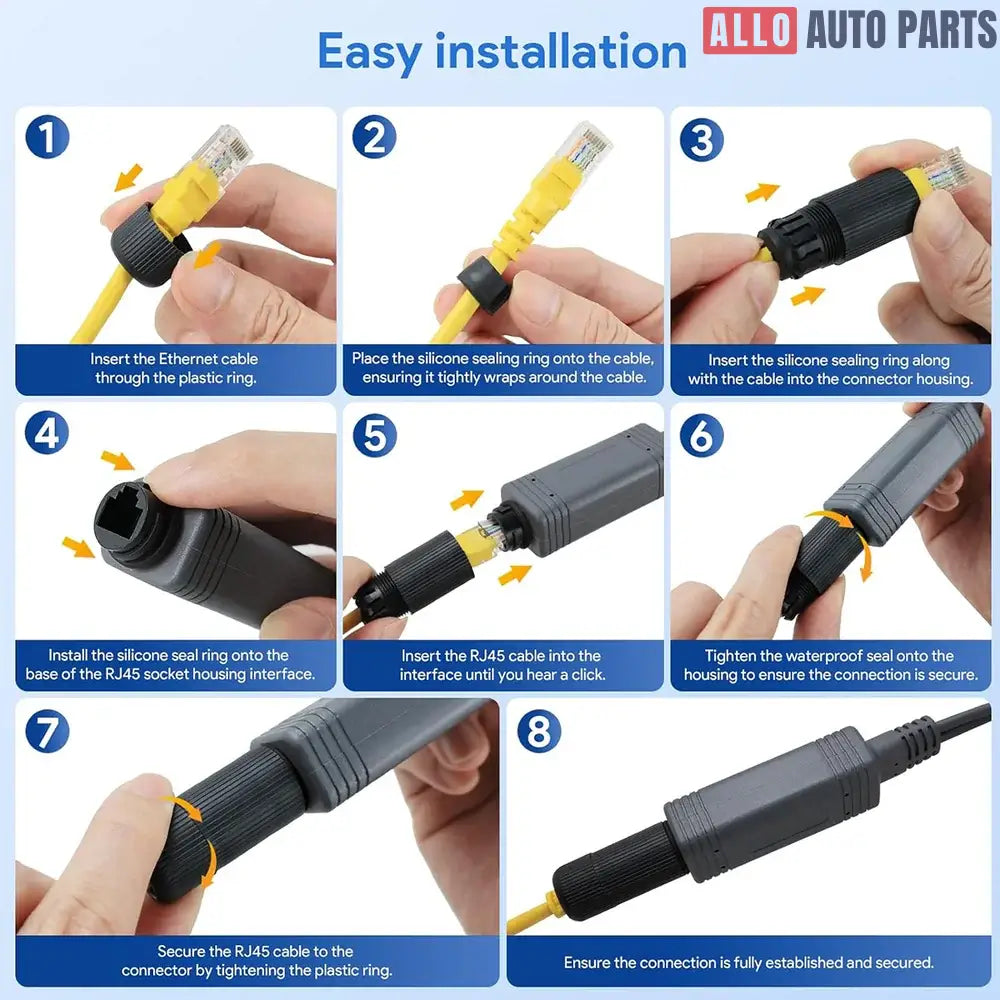 Easy installation

ALLO AUTO PARTS

1
Insert the Ethernet cable through the plastic ring.

2
Place the silicone sealing ring onto the cable, ensuring it tightly wraps around the cable.

3
Insert the silicone sealing ring along with the cable into the connector housing.

4
Install the silicone seal ring onto the base of the RJ45 socket housing interface.

5
Insert the RJ45 cable into the interface until you hear a click.

6
Tighten the waterproof seal onto the housing to ensure the connection is secure.

7
Secure the RJ45 cable to the connector by tightening the plastic ring.

8
Ensure the connection is fully established and secured.