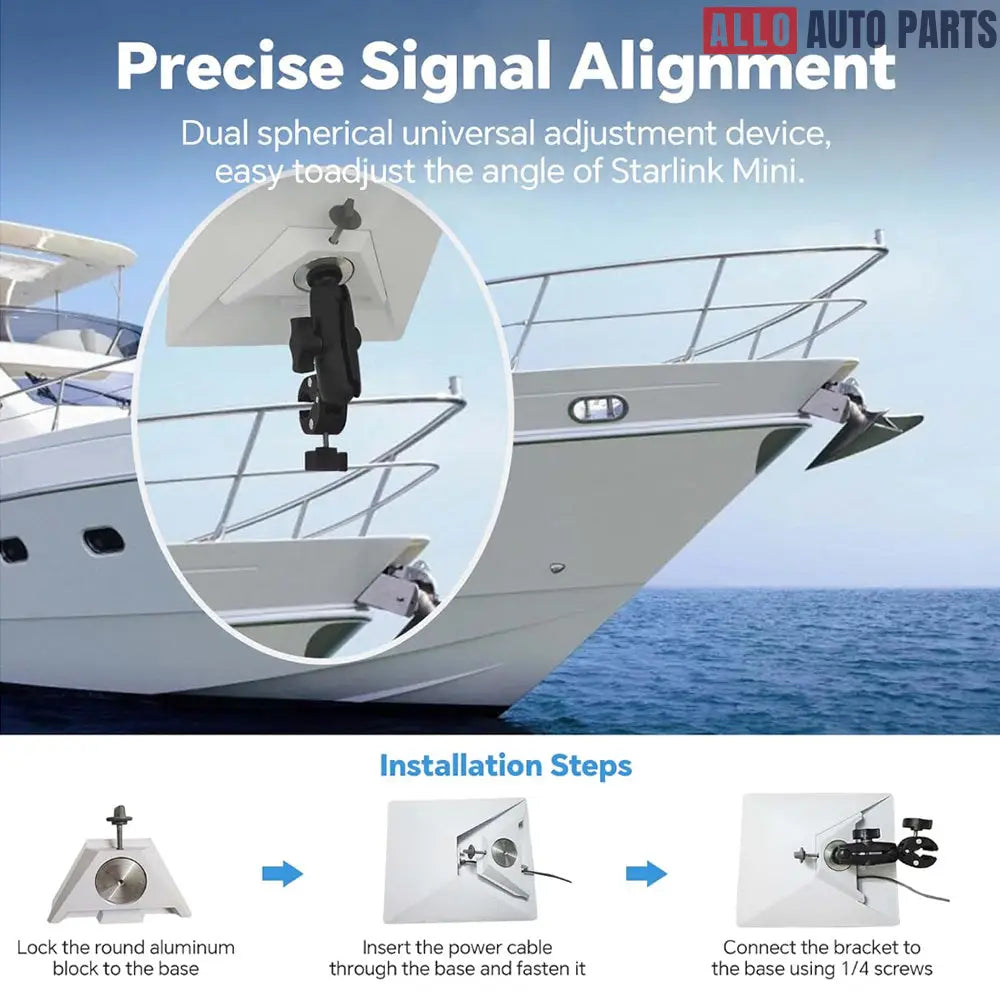 ALLO AUTO PARTS

Precise Signal Alignment

Dual spherical universal adjustment device, easy toadjust the angle of Starlink Mini.

Installation Steps

Lock the round aluminum block to the base

Insert the power cable through the base and fasten it

Connect the bracket to the base using 1/4 screws