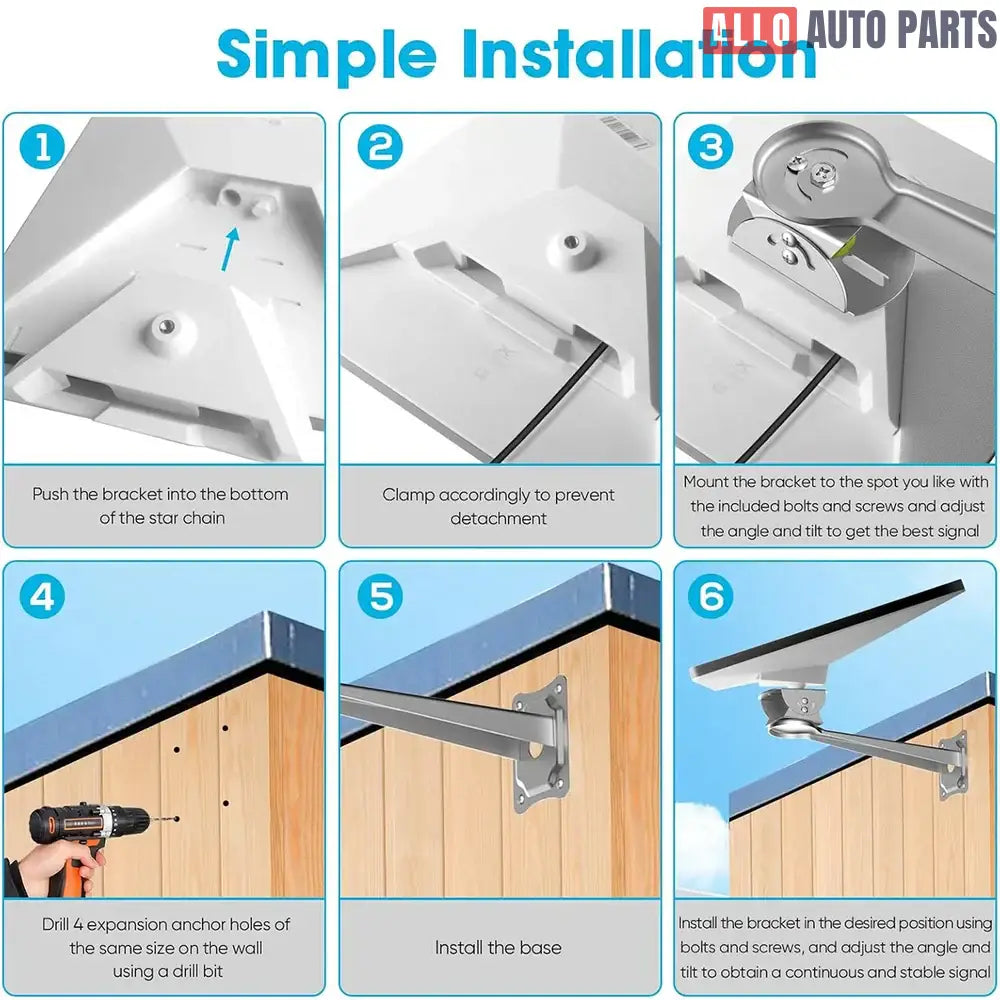 Simple Installation

ALLO AUTO PARTS

1

Push the bracket into the bottom of the star chain

2

Clamp accordingly to prevent detachment

3

Mount the bracket to the spot you like with the included bolts and screws and adjust the angle and tilt to get the best signal

4

Drill 4 expansion anchor holes of the same size on the wall using a drill bit

5

Install the base

6

Install the bracket in the desired position using bolts and screws, and adjust the angle and tilt to obtain a continuous and stable signal