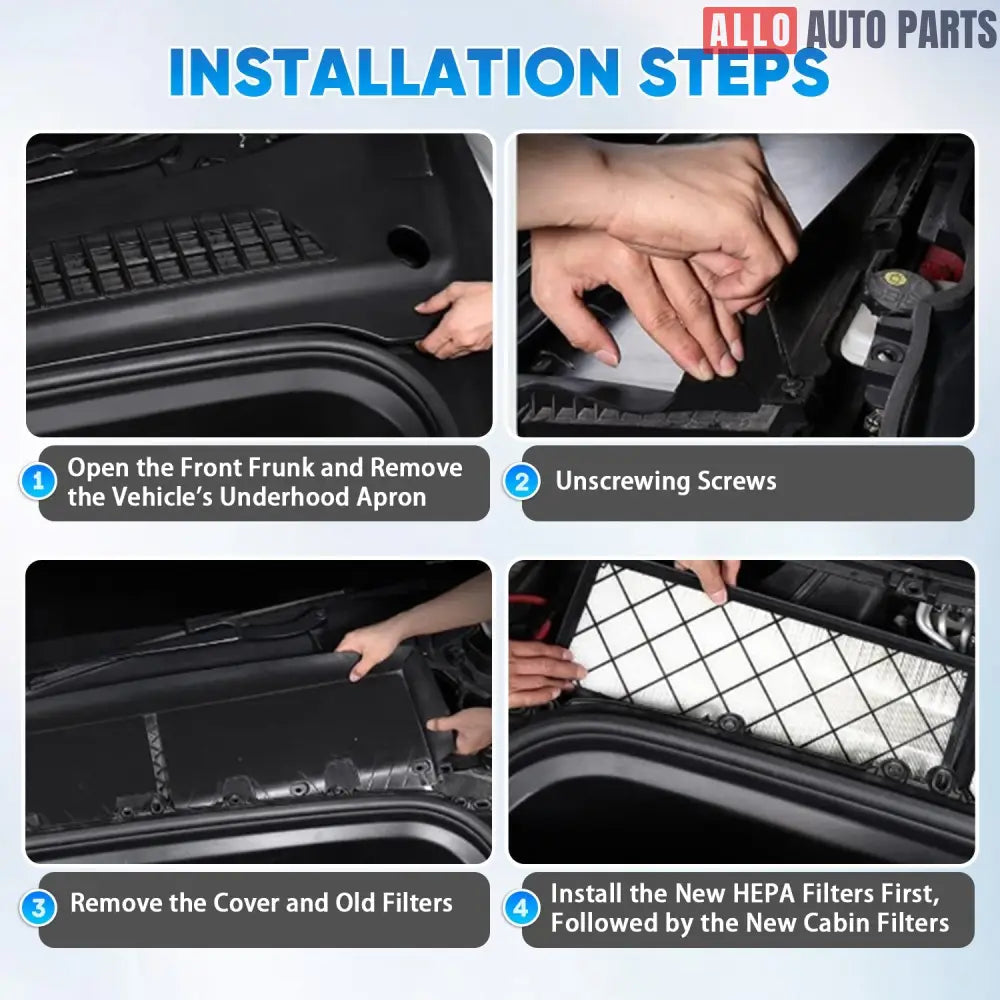 ALLO AUTO PARTS

INSTALLATION STEPS

1 Open the Front Frunk and Remove the Vehicle's Underhood Apron

2 Unscrewing Screws

3 Remove the Cover and Old Filters

4 Install the New HEPA Filters First, Followed by the New Cabin Filters